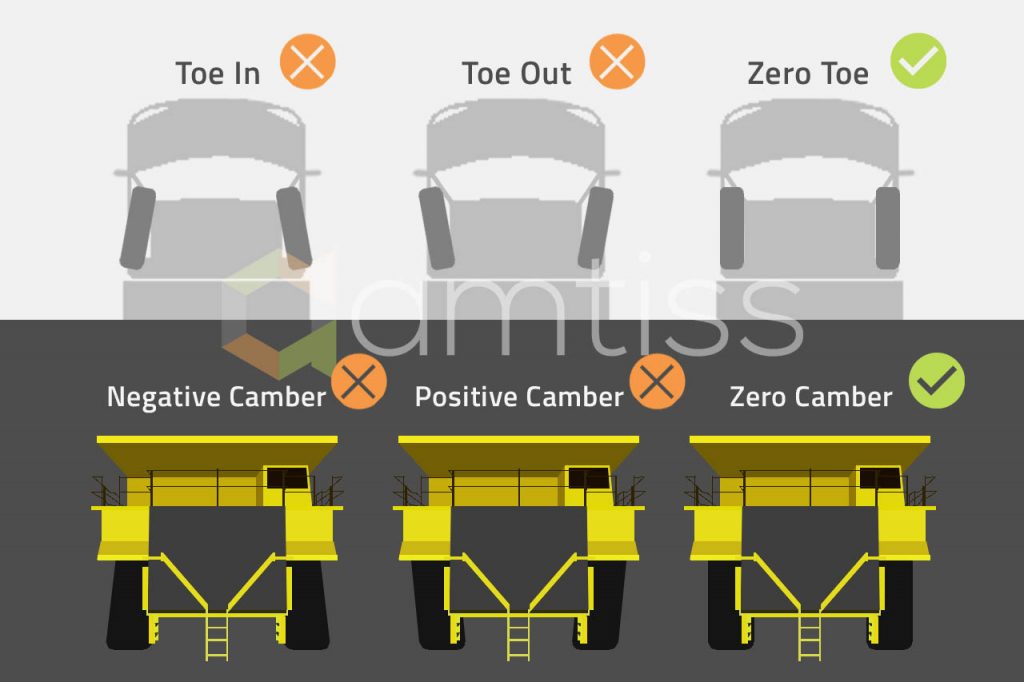 Toe In

Toe Out

Zero Toe

amtiss

Negative Camber

Positive Camber

Zero Camber